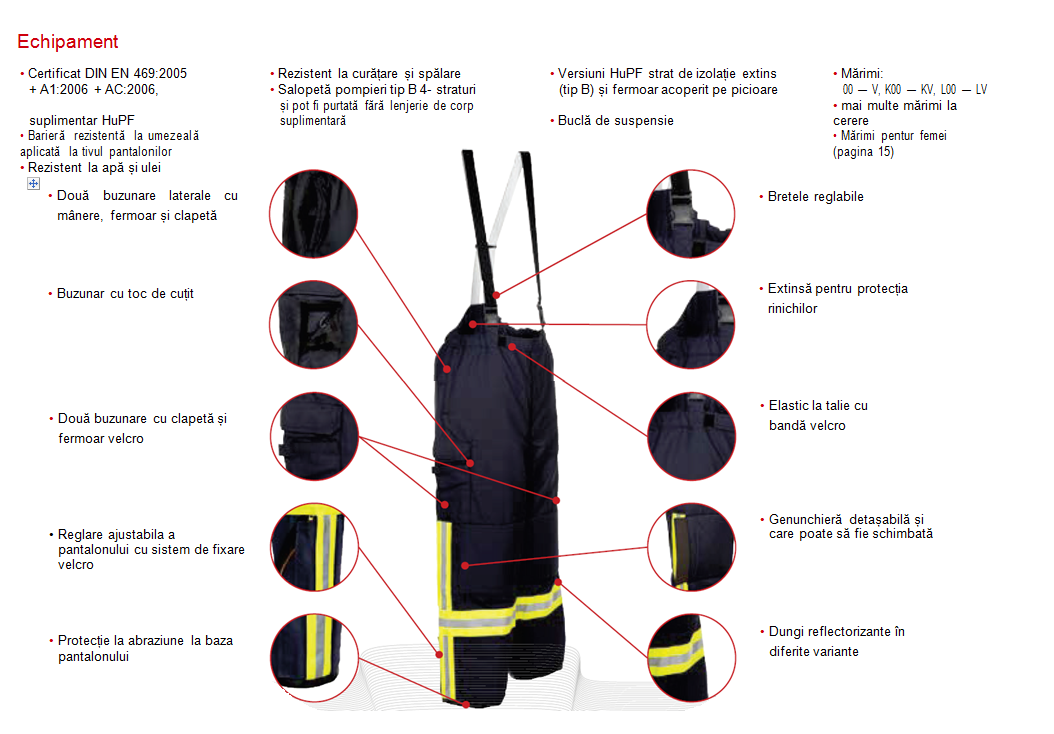 Echipament

• Certificat DIN EN 469:2005 + A1:2006 + AC:2006,

suplimentar HuPF
• Barieră rezistentă la umezeală aplicată la tivul pantalonilor
• Rezistent la apă și ulei

• Rezistent la curățare și spălare
• Salopetă pompieri tip B 4- straturi și pot fi purtată fără lenjerie de corp suplimentară

• Versiuni HuPF strat de izolație extins (tip B) și fermoar acoperit pe picioare

• Buclă de suspensie

• Mărimi:
00 — V, K00 — KV, L00 — LV
• mai multe mărimi la cerere
• Mărimi pentur femei (pagina 15)

• Două buzunare laterale cu mânere, fermoar și clapetă

• Buzunar cu toc de cuțit

• Două buzunare cu clapetă și fermoar velcro

• Reglare ajustabila a pantalonului cu sistem de fixare velcro

• Protecție la abraziune la baza pantalonului

• Bretele reglabile

• Extinsă pentru protecția rinichilor

• Elastic la talie cu bandă velcro

• Genunchieră detașabilă și care poate să fie schimbată

• Dungi reflectorizante în diferite variante