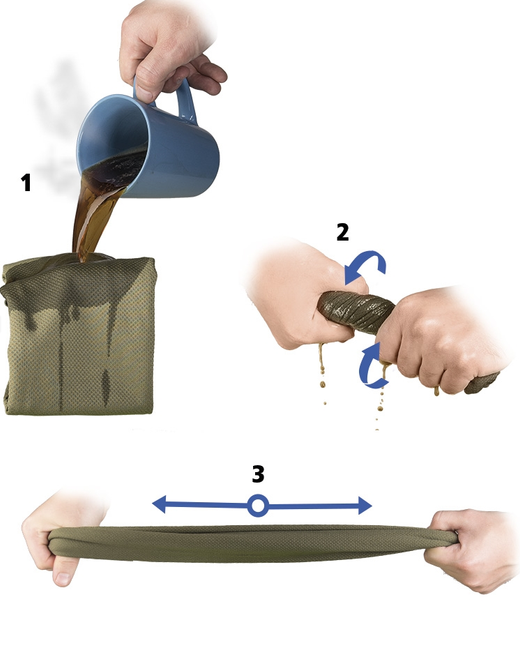 1

2

3