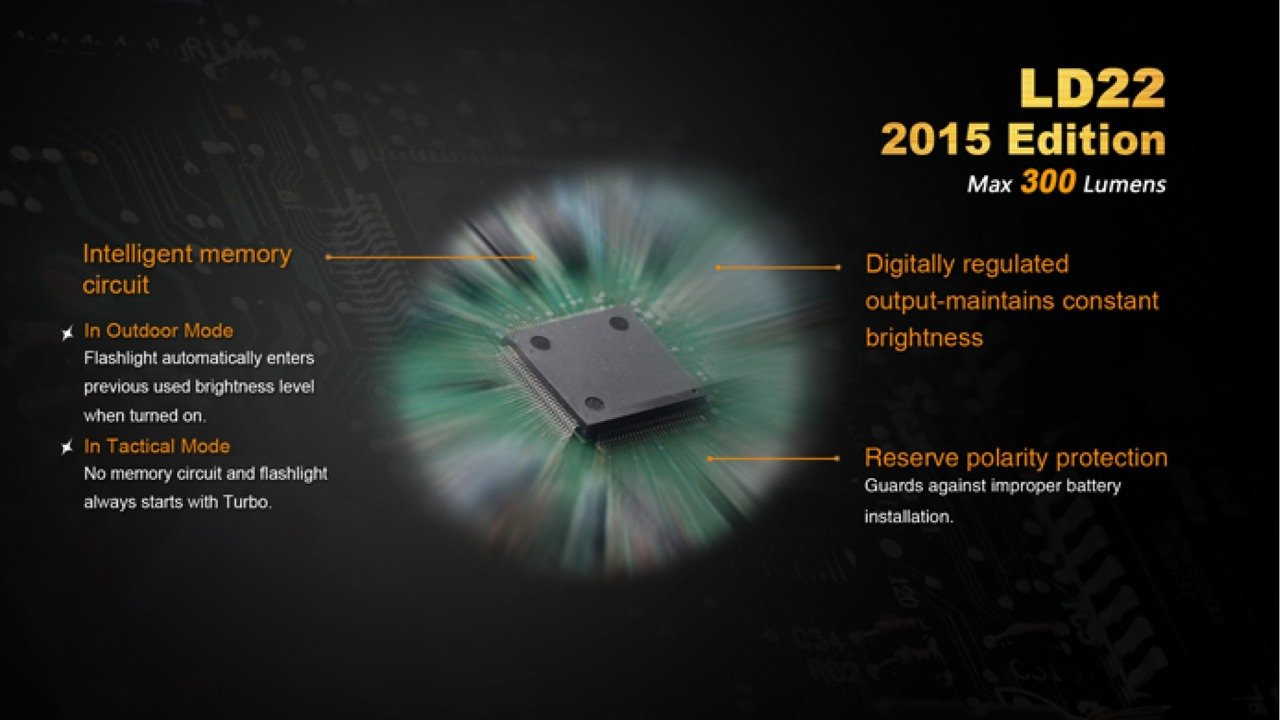 LD22
2015 Edition
Max 300 Lumens

Intelligent memory circuit

In Outdoor Mode
Flashlight automatically enters previous used brightness level when turned on.

In Tactical Mode
No memory circuit and flashlight always starts with Turbo.

Digitally regulated output-maintains constant brightness

Reserve polarity protection
Guards against improper battery installation.