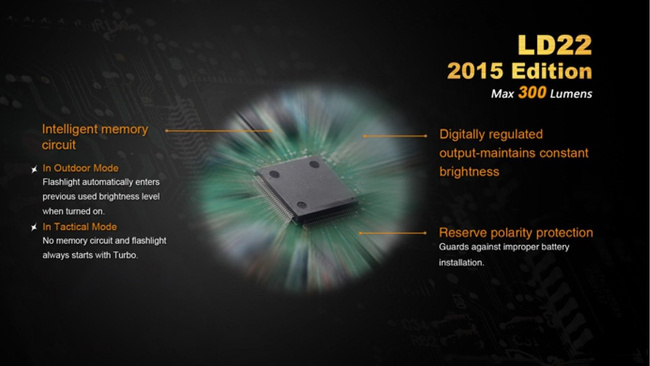 LD22
2015 Edition
Max 300 Lumens

Intelligent memory circuit

In Outdoor Mode
Flashlight automatically enters previous used brightness level when turned on.

In Tactical Mode
No memory circuit and flashlight always starts with Turbo.

Digitally regulated output-maintains constant brightness

Reserve polarity protection
Guards against improper battery installation.